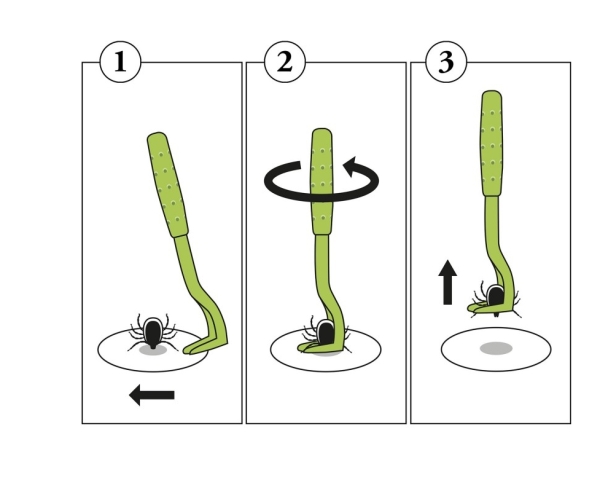 1
2
3